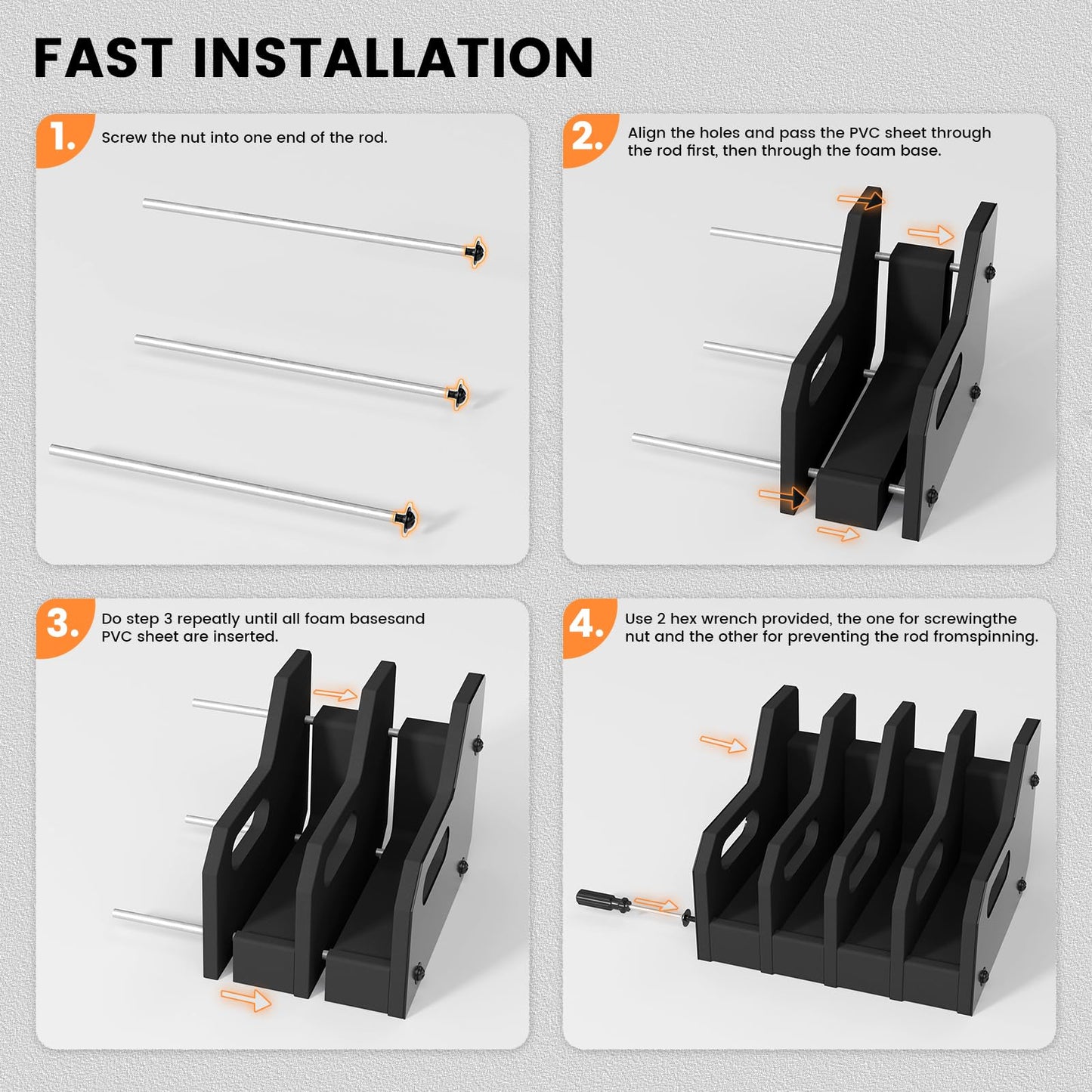 FAST INSTALLATION

1. Screw the nut into one end of the rod.

2. Align the holes and pass the PVC sheet through the rod first, then through the foam base.

3. Do step 3 repeatly until all foam basesand PVC sheet are inserted.

4. Use 2 hex wrench provided, the one for screwingthe nut and the other for preventing the rod fromspinning.