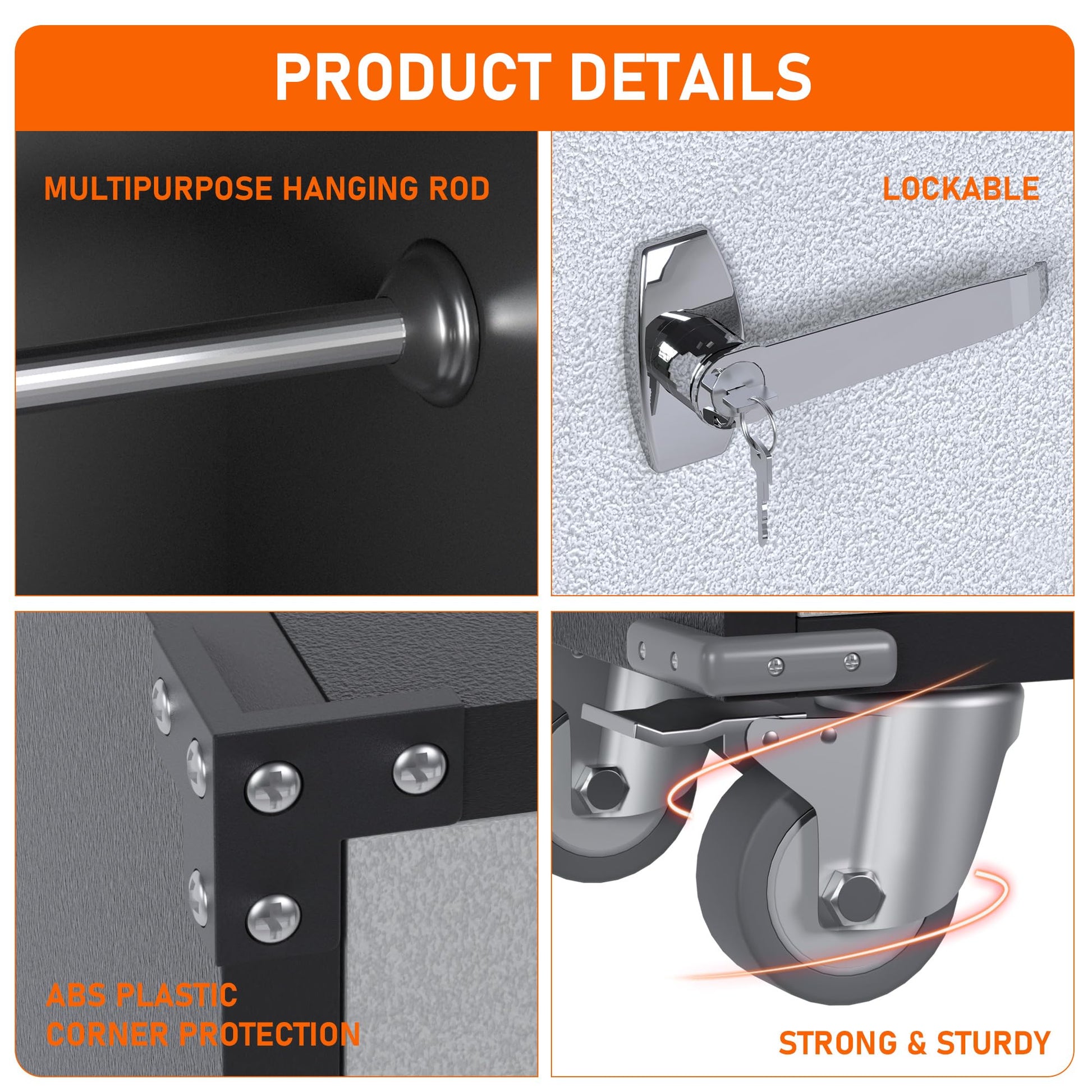 PRODUCT DETAILS

MULTIPURPOSE HANGING ROD

LOCKABLE

ABS PLASTIC CORNER PROTECTION

STRONG & STURDY