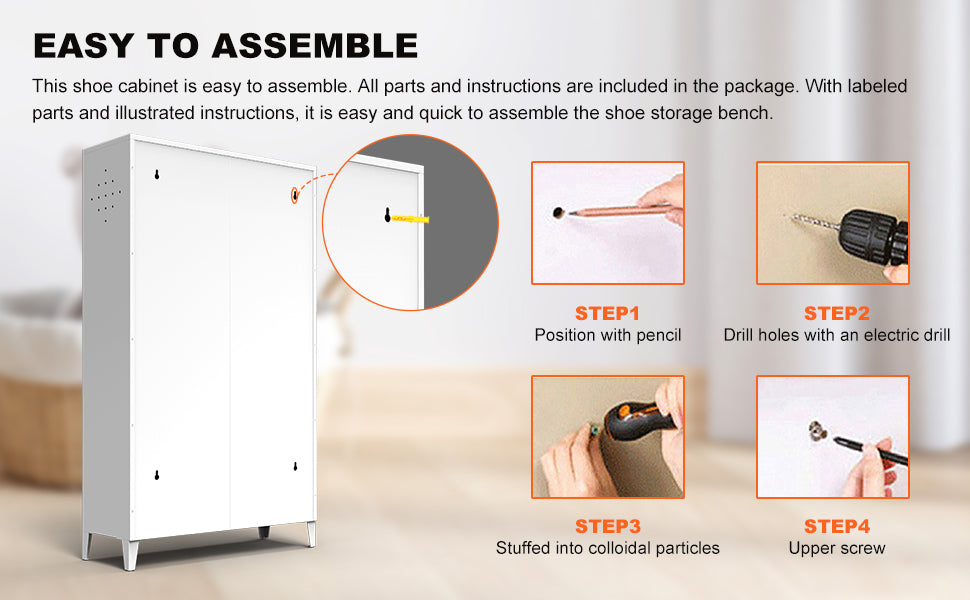 EASY TO ASSEMBLE

This shoe cabinet is easy to assemble. All parts and instructions are included in the package. With labeled parts and illustrated instructions, it is easy and quick to assemble the shoe storage bench.

STEP1
Position with pencil

STEP2
Drill holes with an electric drill

STEP3
Stuffed into colloidal particles

STEP4
Upper screw