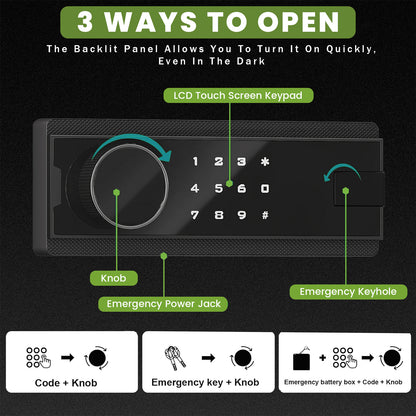 3 WAYS TO OPEN

The Backlit Panel Allows You To Turn It On Quickly, Even In The Dark

LCD Touch Screen Keypad

1 2 3 *
4 5 6 0
7 8 9 #

Knob

Emergency Power Jack

Emergency Keyhole

Code + Knob

Emergency key + Knob

Emergency battery box + Code + Knob