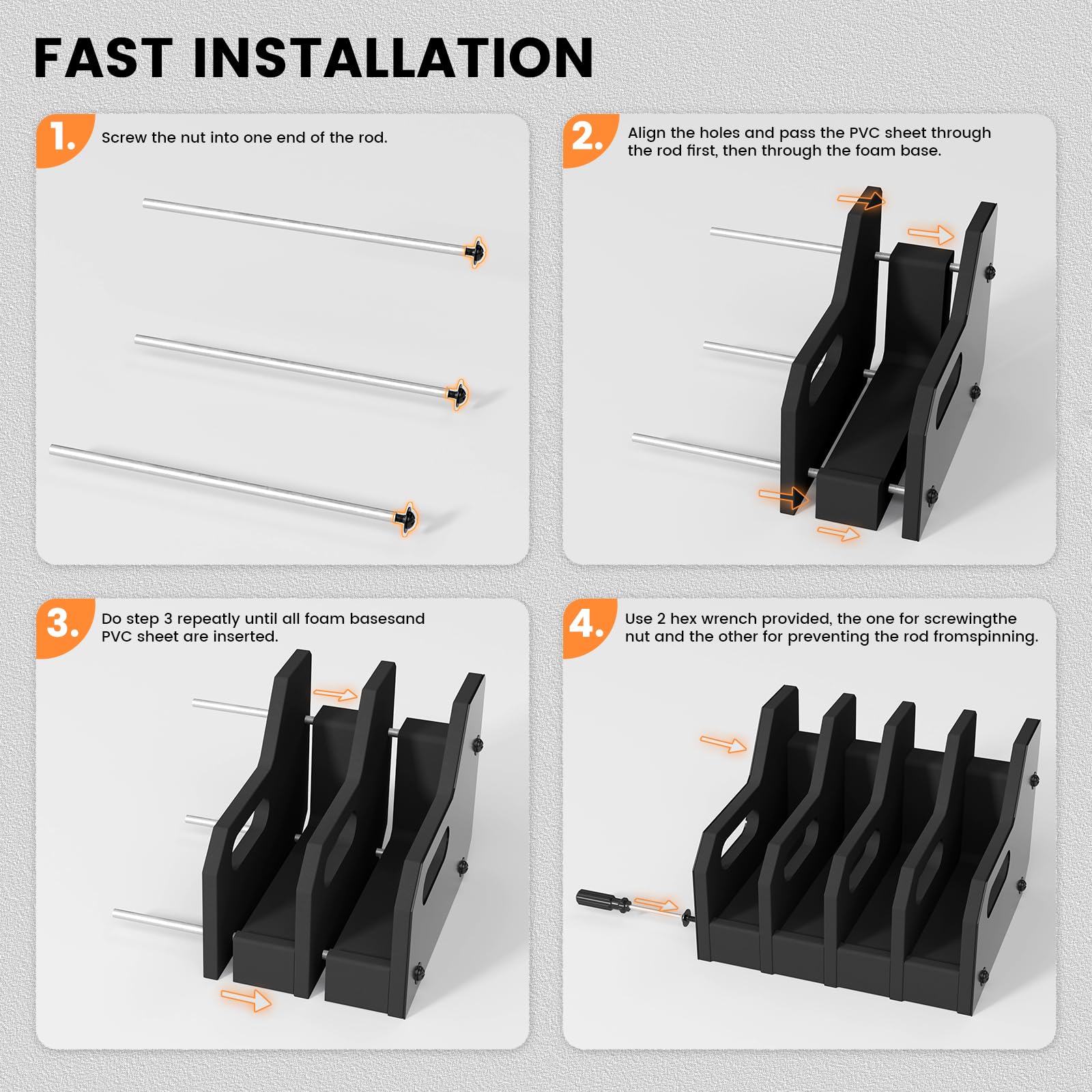 FAST INSTALLATION

1. Screw the nut into one end of the rod.

2. Align the holes and pass the PVC sheet through the rod first, then through the foam base.

3. Do step 3 repeatly until all foam basesand PVC sheet are inserted.

4. Use 2 hex wrench provided, the one for screwingthe nut and the other for preventing the rod fromspinning.