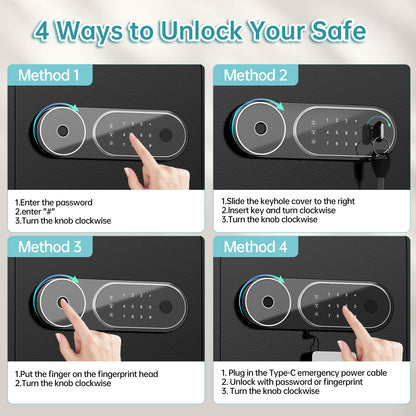 4 Ways to Unlock Your Safe

Method 1

1.Enter the password
2.enter "#"
3.Turn the knob clockwise

Method 2

1.Slide the keyhole cover to the right
2.Insert key and turn clockwise
3.Turn the knob clockwise

Method 3

1.Put the finger on the fingerprint head
2.Turn the knob clockwise

Method 4

1. Plug in the Type-C emergency power cable
2. Unlock with password or fingerprint
3. Turn the knob clockwise